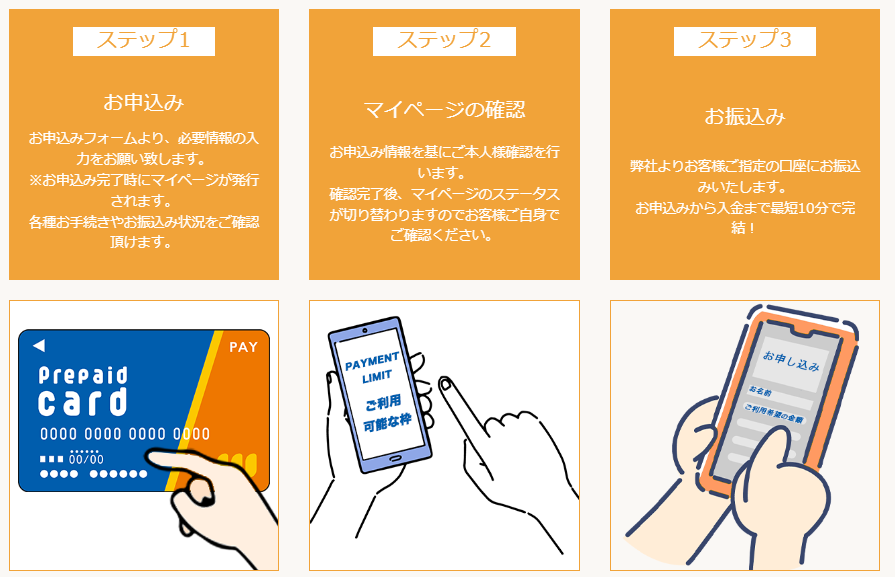 ステップ1

お申込み

お申込みフォームより、必要情報の入力をお願い致します。
※お申込み完了時にマイページが発行されます。
各種お手続きやお振込み状況をご確認頂けます。

ステップ2

マイページの確認

お申込み情報を基にご本人様確認を行います。
確認完了後、マイページのステータスが切り替わりますのでお客様ご自身でご確認ください。

ステップ3

お振込み

弊社よりお客様ご指定の口座にお振込みいたします。
お申込みから入金まで最短10分で完結！

PAY

Prepaid card

0000 0000 0000 0000

00/00

PAYMENT LIMIT

ご利用可能な枠

お申し込み

お名前

ご利用希望の金額